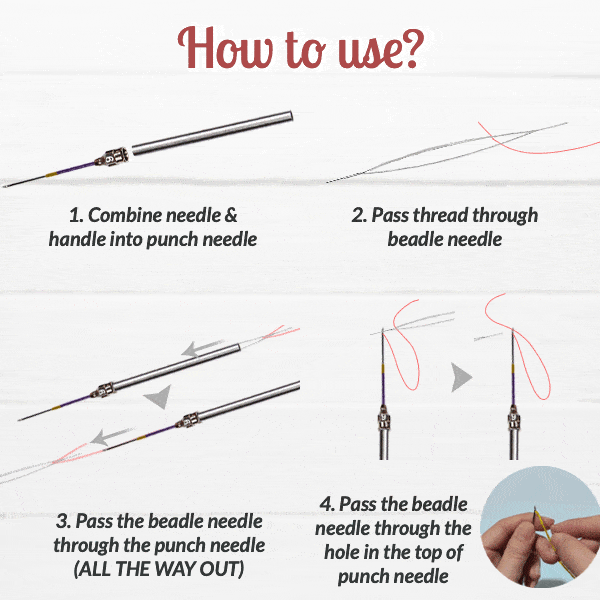 How to use?

1. Combine needle & handle into punch needle

2. Pass thread through beadle needle

3. Pass the beadle needle through the punch needle (ALL THE WAY OUT)

4. Pass the beadle needle through the hole in the top of punch needle