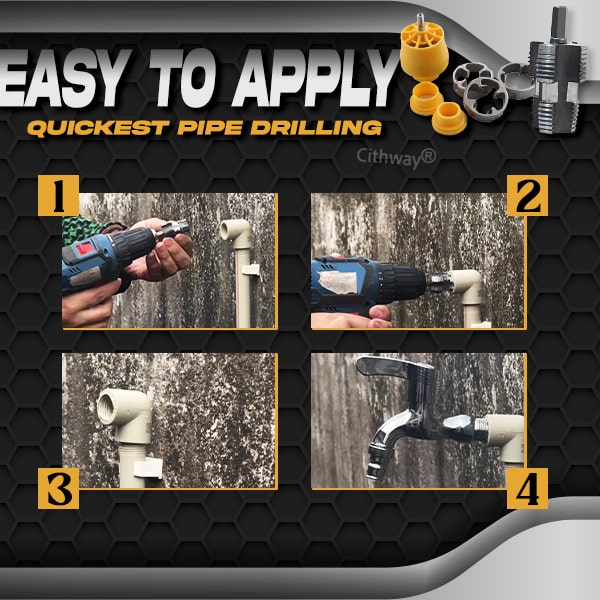 EASY TO APPLY
QUICKEST PIPE DRILLING
Cithway®
1
2
3
4